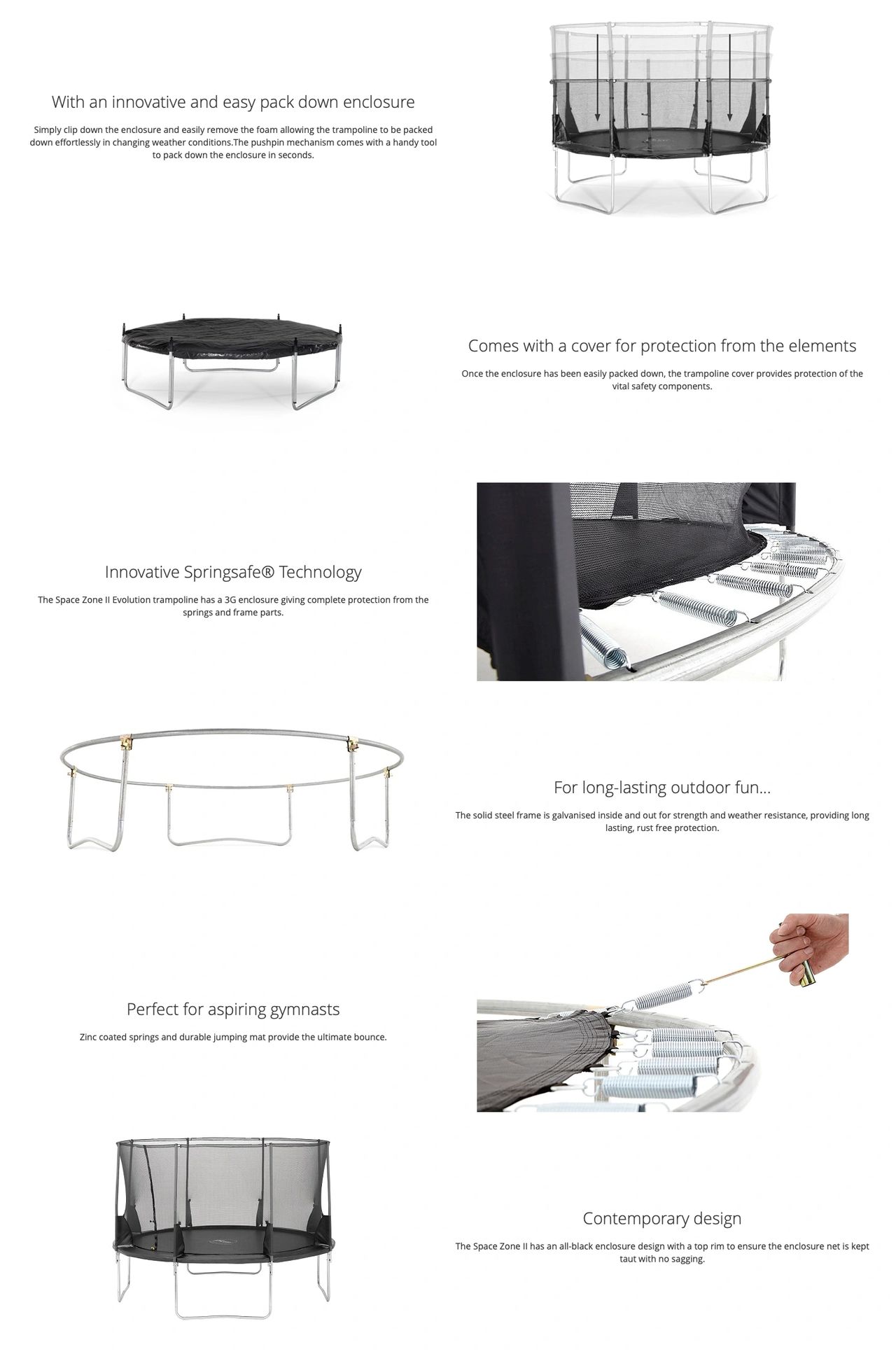 With an innovative and easy pack down enclosure

Simply clip down the enclosure and easily remove the foam allowing the trampoline to be packed down effortlessly in changing weather conditions.The pushpin mechanism comes with a handy tool to pack down the enclosure in seconds.

Comes with a cover for protection from the elements

Once the enclosure has been easily packed down, the trampoline cover provides protection of the vital safety components.

Innovative Springsafe® Technology

The Space Zone II Evolution trampoline has a 3G enclosure giving complete protection from the springs and frame parts.

For long-lasting outdoor fun...

The solid steel frame is galvanised inside and out for strength and weather resistance, providing long lasting, rust free protection.

Perfect for aspiring gymnasts

Zinc coated springs and durable jumping mat provide the ultimate bounce.

Contemporary design

The Space Zone II has an all-black enclosure design with a top rim to ensure the enclosure net is kept taut with no sagging.